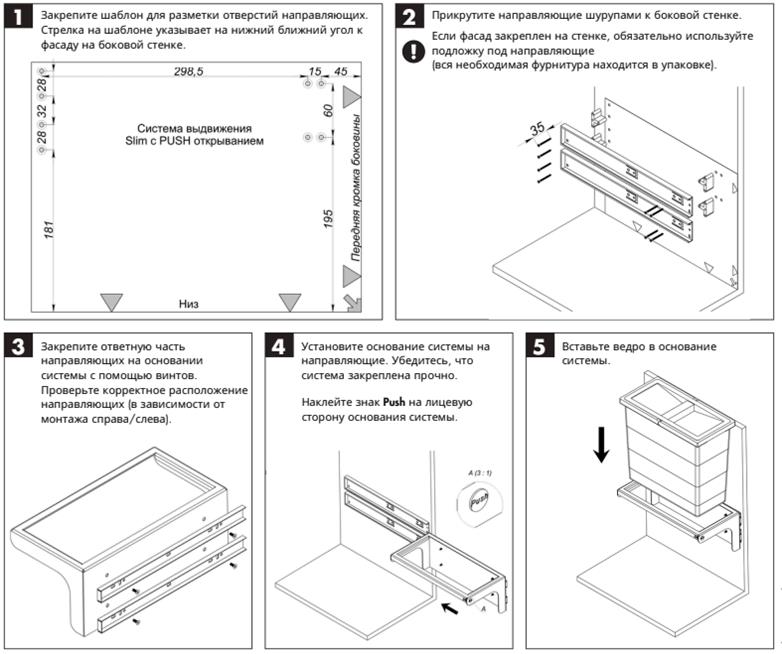 1 Закрепите шаблон для разметки отверстий направляющих. Стрелка на шаблоне указывает на нижний ближний угол к фасаду на боковой стенке.

298,5
15
45
28
32
28
60
Система выдвижения Slim с PUSH открыванием
181
195
Передняя кромка боковины
Низ

2 Прикрутите направляющие шурупами к боковой стенке.

Если фасад закреплен на стенке, обязательно используйте подложку под направляющие (вся необходимая фурнитура находится в упаковке).

35

3 Закрепите ответную часть направляющих на основании системы с помощью винтов. Проверьте корректное расположение направляющих (в зависимости от монтажа справа/слева).

4 Установите основание системы на направляющие. Убедитесь, что система закреплена прочно.

Наклейте знак Push на лицевую сторону основания системы.

A (3 : 1)
Push
A

5 Вставьте ведро в основание системы.